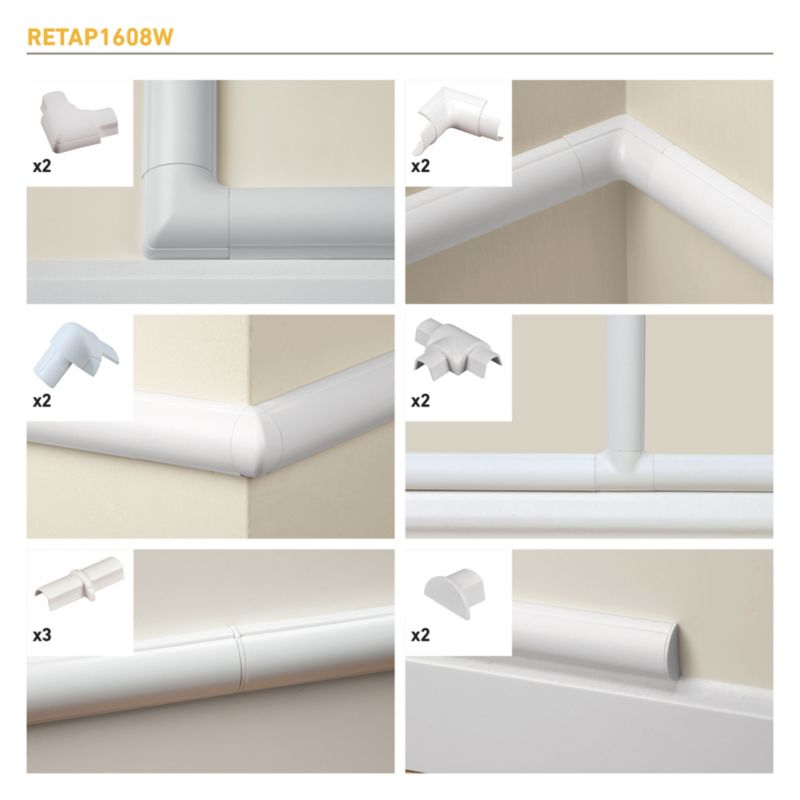 RETAP1608W

x2

x2

x2

x2

x3

x2