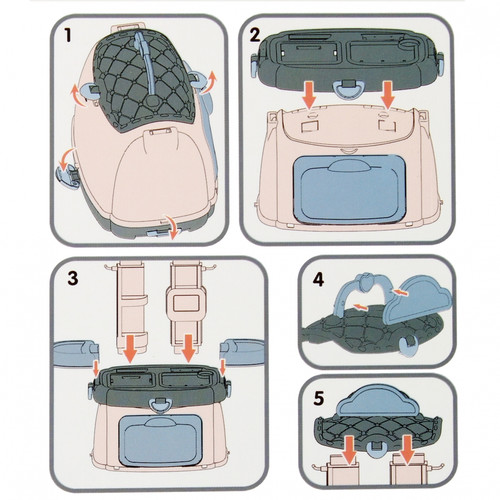 1

2

3

4

5